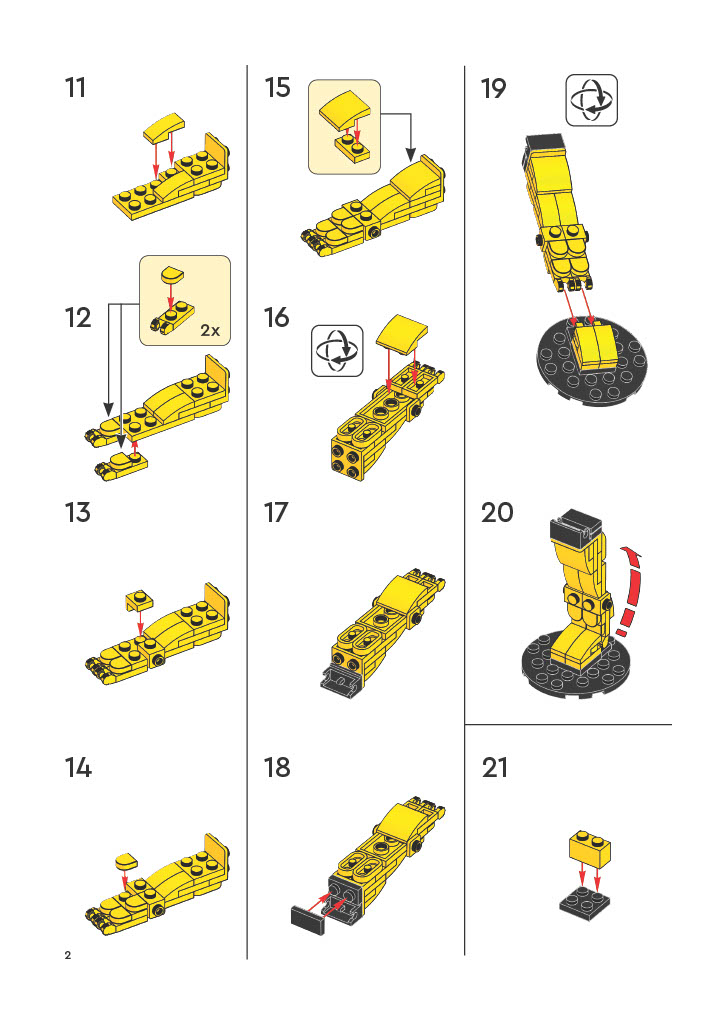 11

12

2x

13

14

15

16

17

18

19

20

21

2